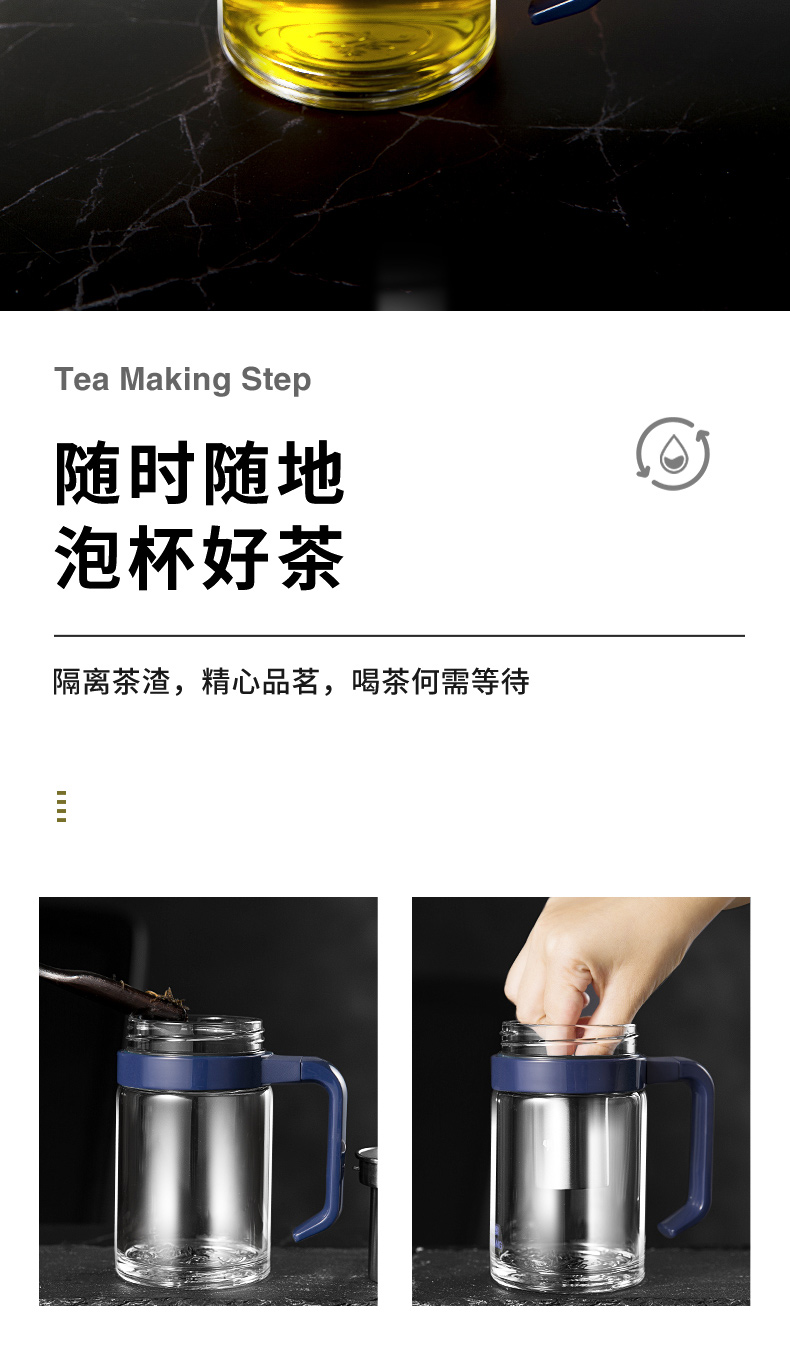 Tea Making Step

随时随地
泡杯好茶

隔离茶渣，精心品茗，喝茶何需等待